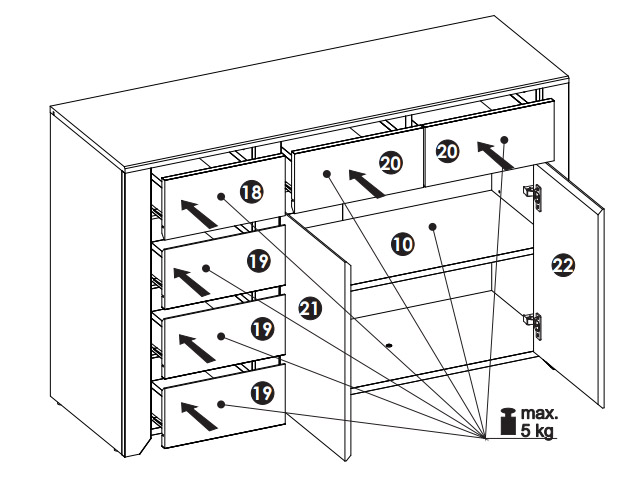 20
20
18
10
19
22
21
19
19
max.
5 kg